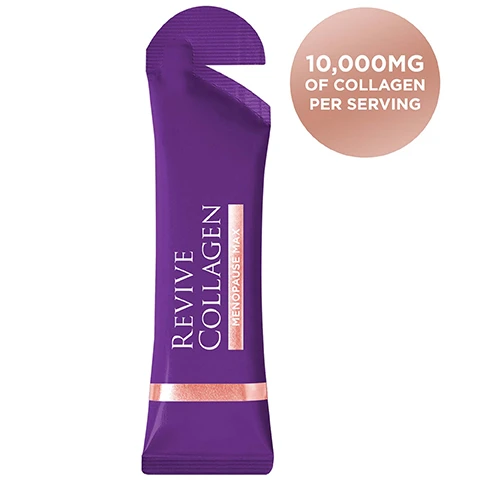 10,000MG OF COLLAGEN PER SERVING

REVIVE COLLAGEN

MENOPAUSE MAX