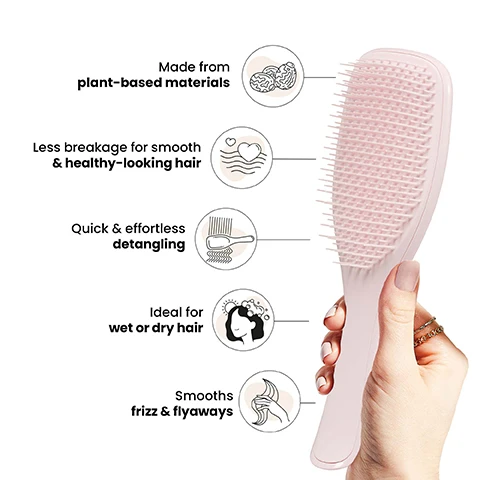 Made from
plant-based materials

Less breakage for smooth
& healthy-looking hair

Quick & effortless
detangling

Ideal for
wet or dry hair

Smooths
frizz & flyaways