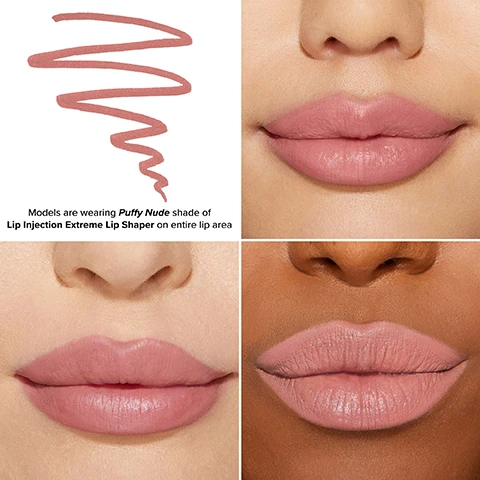 Models are wearing Puffy Nude shade of Lip Injection Extreme Lip Shaper on entire lip area