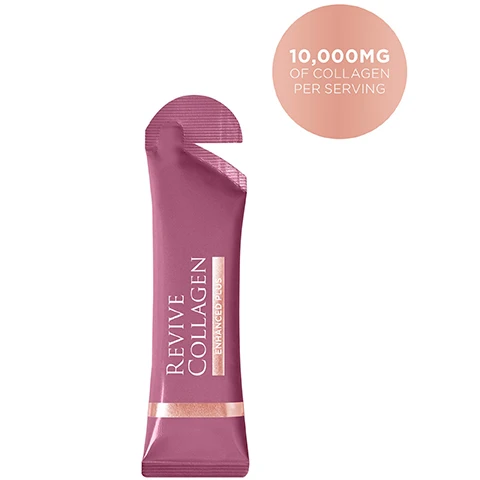 10,000MG
OF COLLAGEN
PER SERVING

REVIVE
COLLAGEN
ENHANCED PLUS